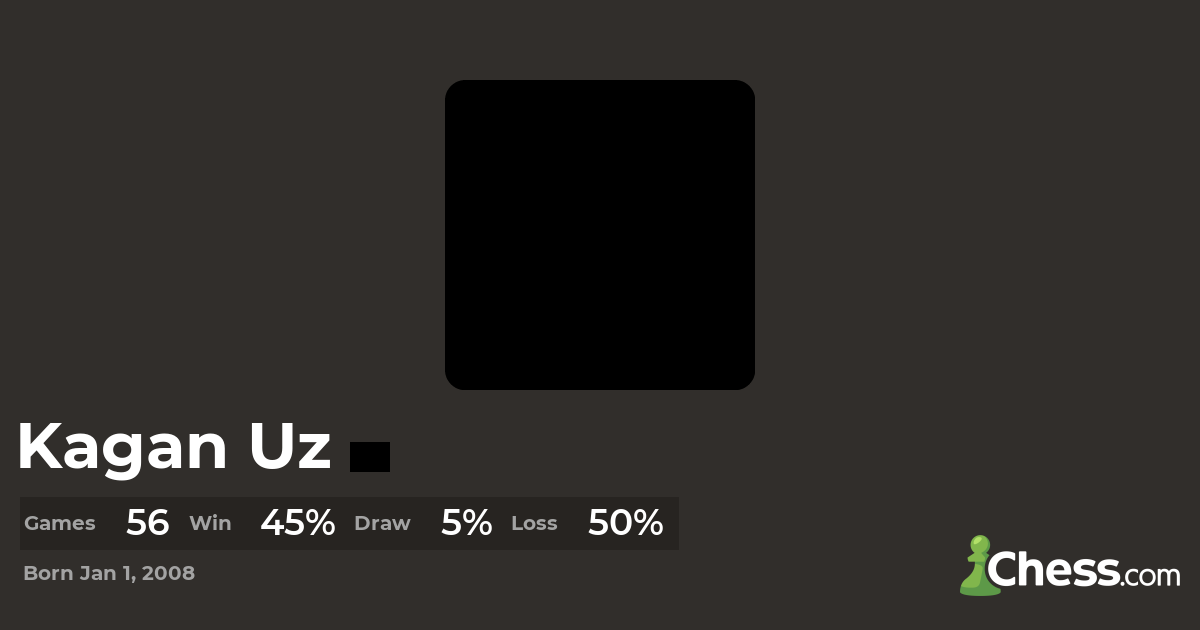 Kagan Uz

Games 56 Win 45% Draw 5% Loss 50%

Born Jan 1, 2008

Chess.com